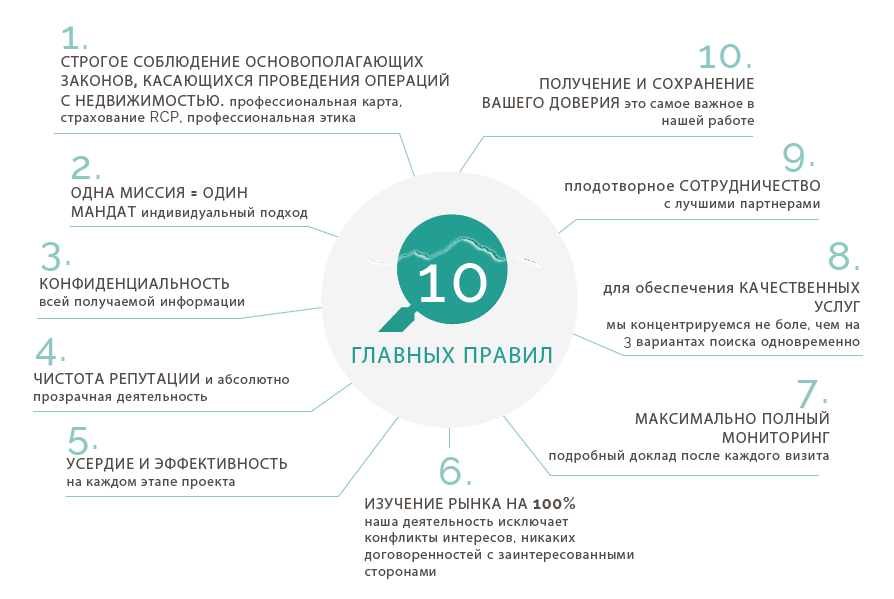 10
ГЛАВНЫХ ПРАВИЛ

1.
СТРОГОЕ СОБЛЮДЕНИЕ ОСНОВОПОЛАГАЮЩИХ ЗАКОНОВ, КАСАЮЩИХСЯ ПРОВЕДЕНИЯ ОПЕРАЦИЙ С НЕДВИЖИМОСТЬЮ. профессиональная карта, страхование RCP, профессиональная этика

2.
ОДНА МИССИЯ = ОДИН МАНДАТ индивидуальный подход

3.
КОНФИДЕНЦИАЛЬНОСТЬ всей получаемой информации

4.
ЧИСТОТА РЕПУТАЦИИ и абсолютно прозрачная деятельность

5.
УСЕРДИЕ И ЭФФЕКТИВНОСТЬ на каждом этапе проекта

6.
ИЗУЧЕНИЕ РЫНКА НА 100% наша деятельность исключает конфликты интересов, никаких договоренностей с заинтересованными сторонами

7.
МАКСИМАЛЬНО ПОЛНЫЙ МОНИТОРИНГ подробный доклад после каждого визита

8.
для обеспечения КАЧЕСТВЕННЫХ УСЛУГ мы концентрируемся не боле, чем на 3 вариантах поиска одновременно

9.
плодотворное СОТРУДНИЧЕСТВО с лучшими партнерами

10.
ПОЛУЧЕНИЕ И СОХРАНЕНИЕ ВАШЕГО ДОВЕРИЯ это самое важное в нашей работе